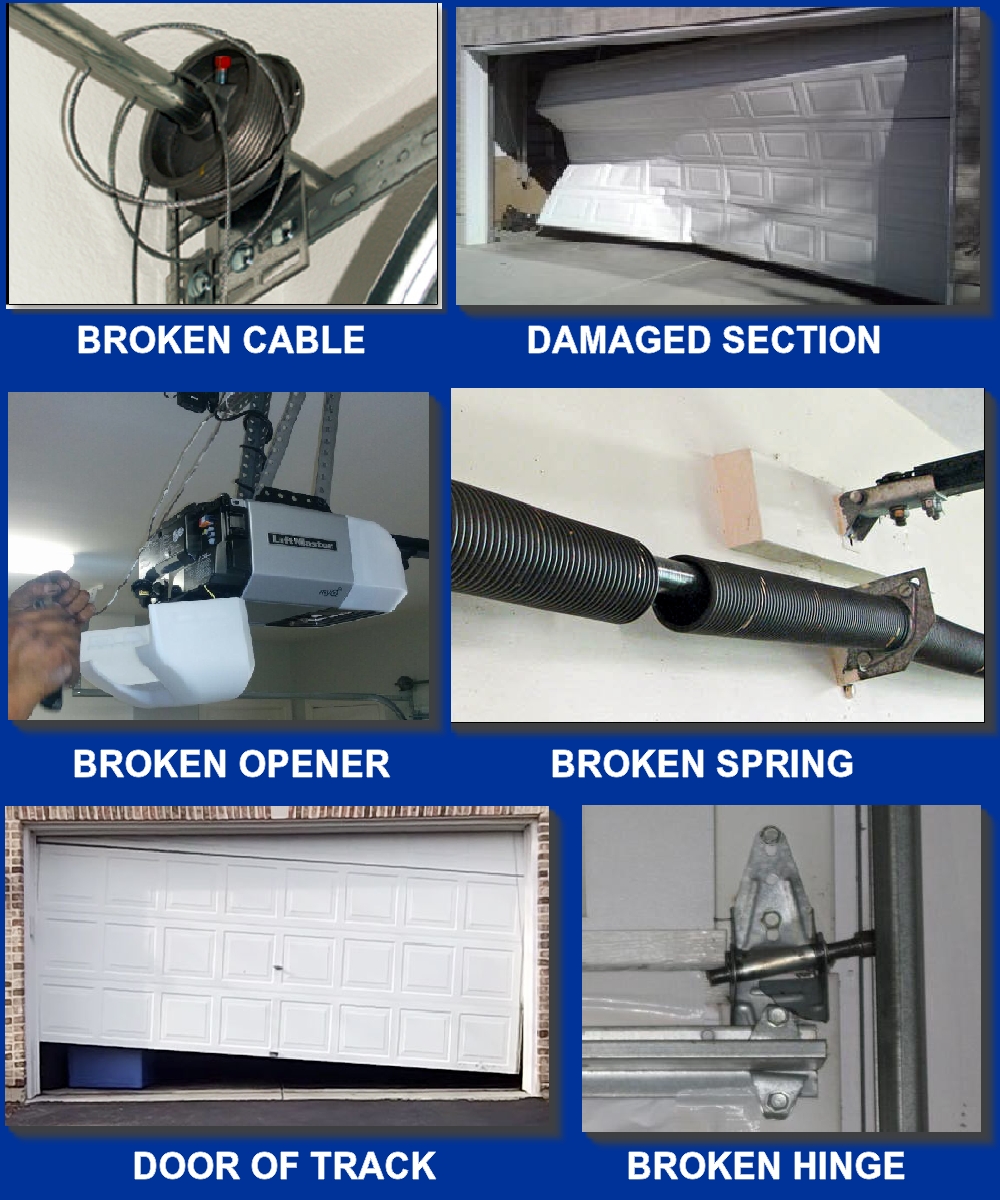 BROKEN CABLE

DAMAGED SECTION

LiftMaster

BROKEN OPENER

BROKEN SPRING

DOOR OF TRACK

BROKEN HINGE